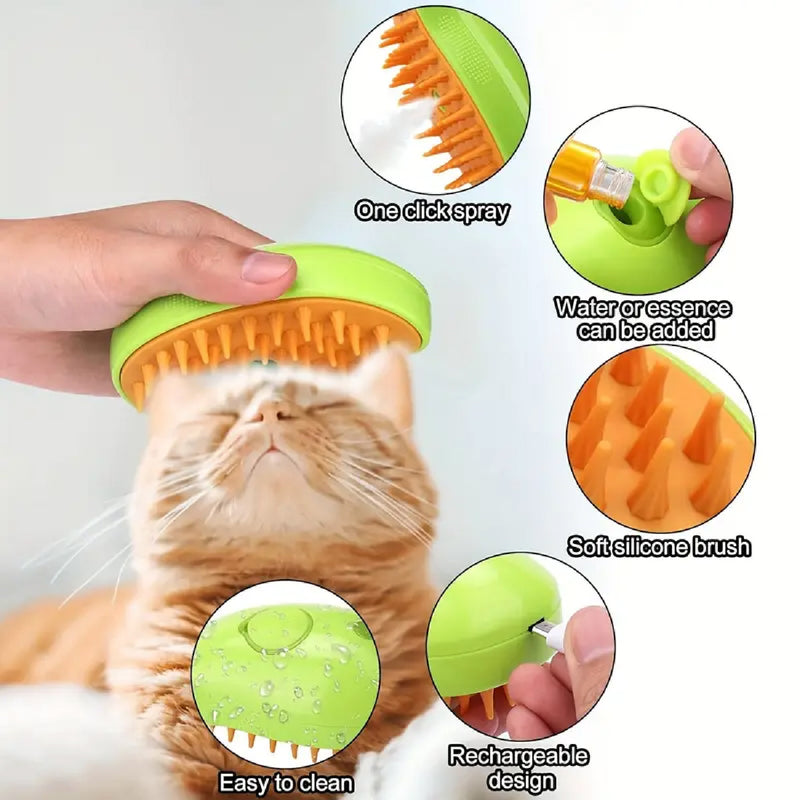 One click spray

Water or essence can be added

Soft silicone brush

Easy to clean

Rechargeable design